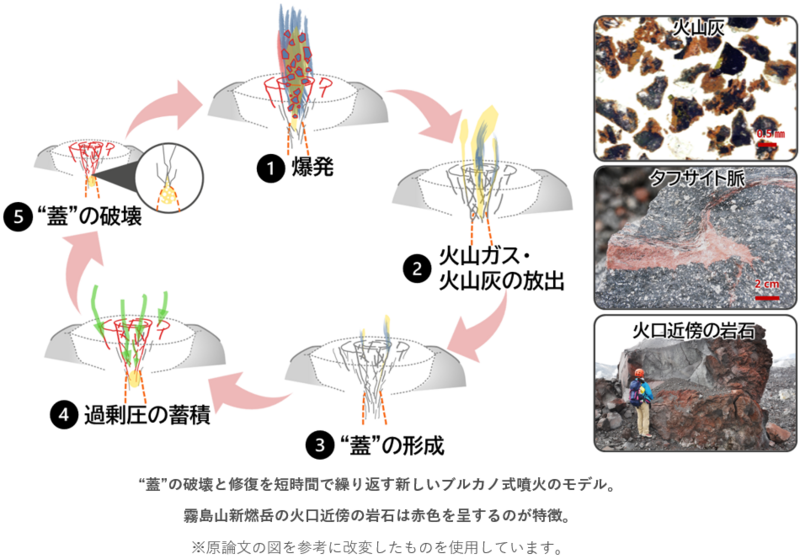 1 爆発

2 火山ガス・火山灰の放出

3 “蓋”の形成

4 過剰圧の蓄積

5 “蓋”の破壊

火山灰

0.5 mm

タフサイト脈

2 cm

火口近傍の岩石

“蓋”の破壊と修復を短時間で繰り返す新しいブルカノ式噴火のモデル。

霧島山新燃岳の火口近傍の岩石は赤色を呈するのが特徴。

※原論文の図を参考に改変したものを使用しています。