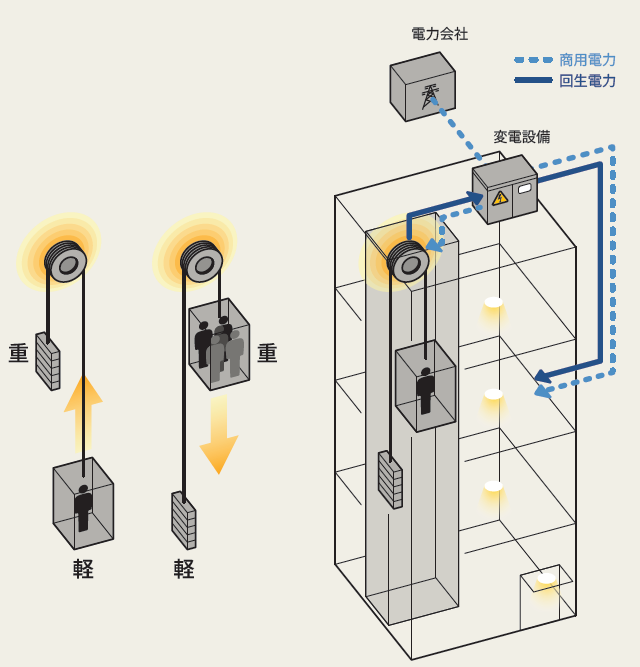 電力会社

商用電力
回生電力

変電設備

重

重

軽

軽